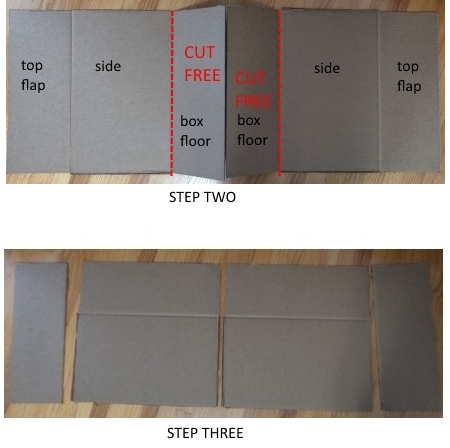 top flap

side

CUT FREE

box floor

CUT FREE

box floor

side

top flap

STEP TWO

STEP THREE